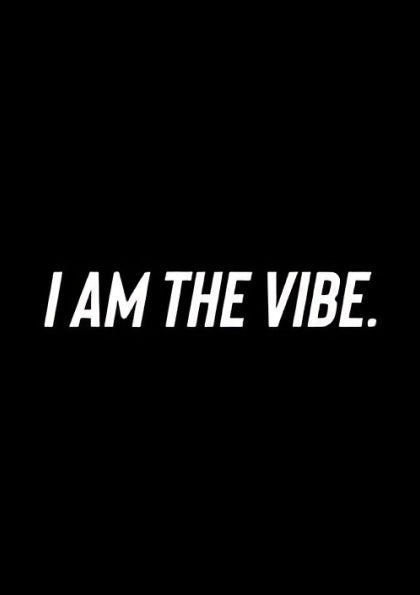 I AM THE VIBE.